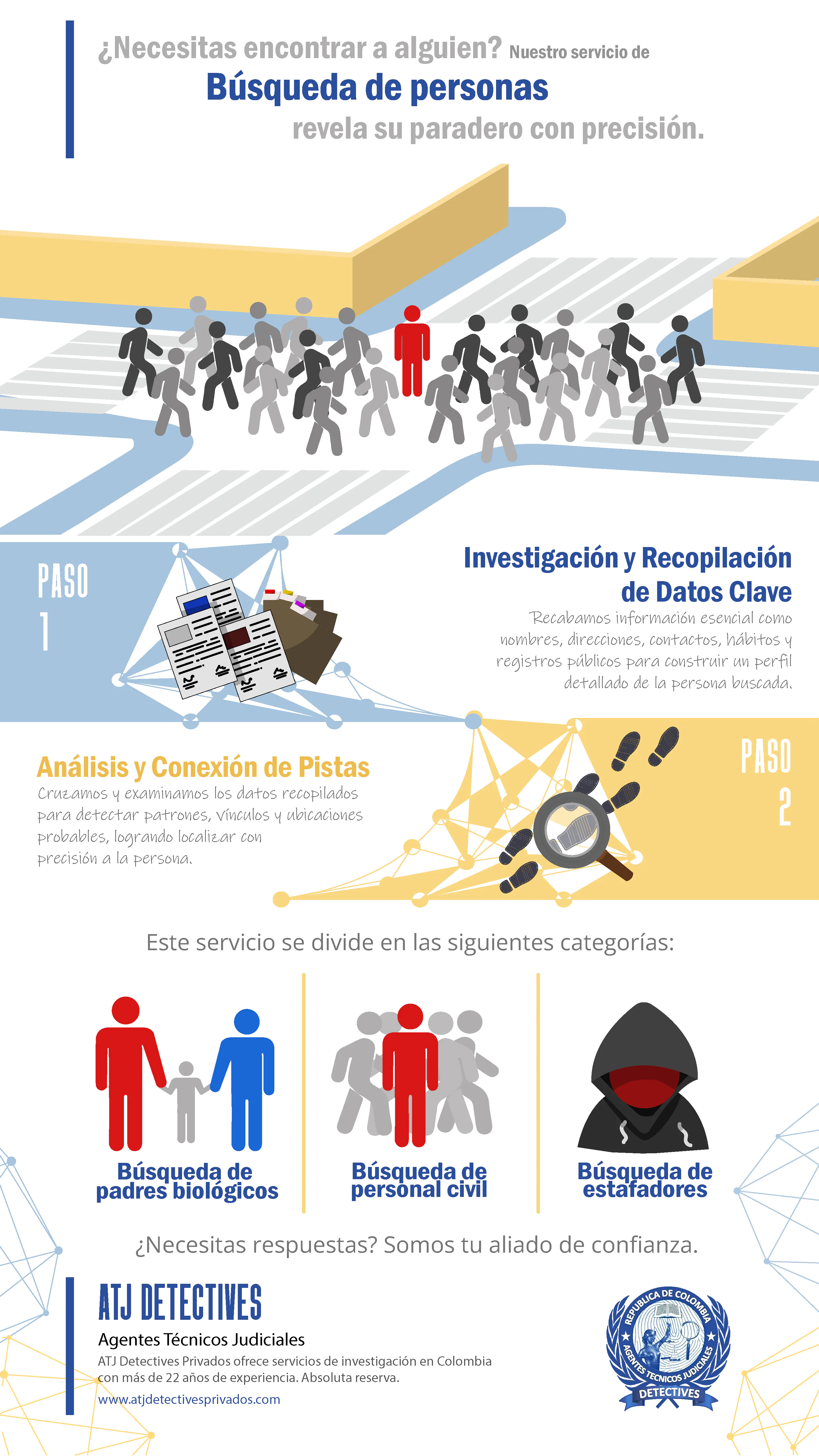 ¿Necesitas encontrar a alguien? Nuestro servicio de

Búsqueda de personas

revela su paradero con precisión.

PASO 1

Investigación y Recopilación de Datos Clave

Recabamos información esencial como nombres, direcciones, contactos, hábitos y registros públicos para construir un perfil detallado de la persona buscada.

Análisis y Conexión de Pistas

Cruzamos y examinamos los datos recopilados para detectar patrones, vínculos y ubicaciones probables, logrando localizar con precisión a la persona.

PASO 2

Este servicio se divide en las siguientes categorías:

Búsqueda de padres biológicos

Búsqueda de personal civil

Búsqueda de estafadores

¿Necesitas respuestas? Somos tu aliado de confianza.

ATJ DETECTIVES

Agentes Técnicos Judiciales

ATJ Detectives Privados ofrece servicios de investigación en Colombia con más de 22 años de experiencia. Absoluta reserva.

www.atjdetectivesprivados.com

REPUBLICA DE COLOMBIA
AGENTES TECNICOS JUDICIALES
DETECTIVES